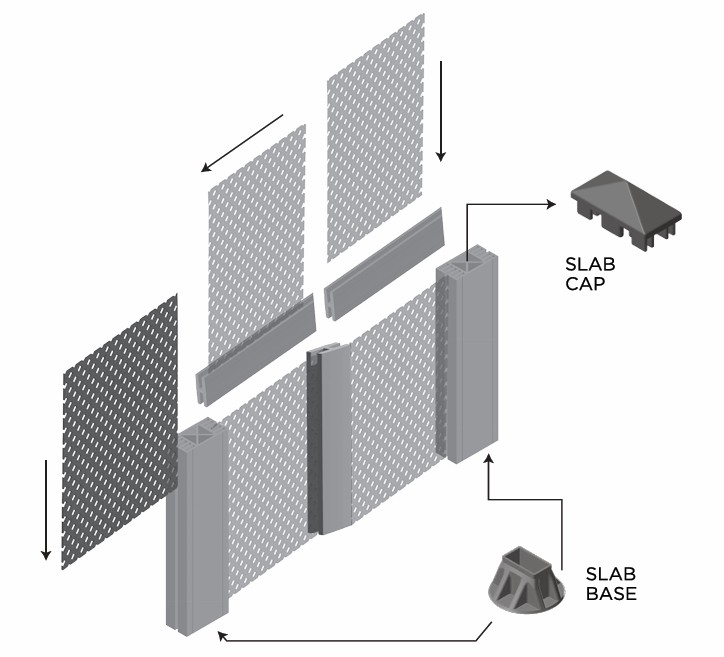 SLAB CAP

SLAB BASE